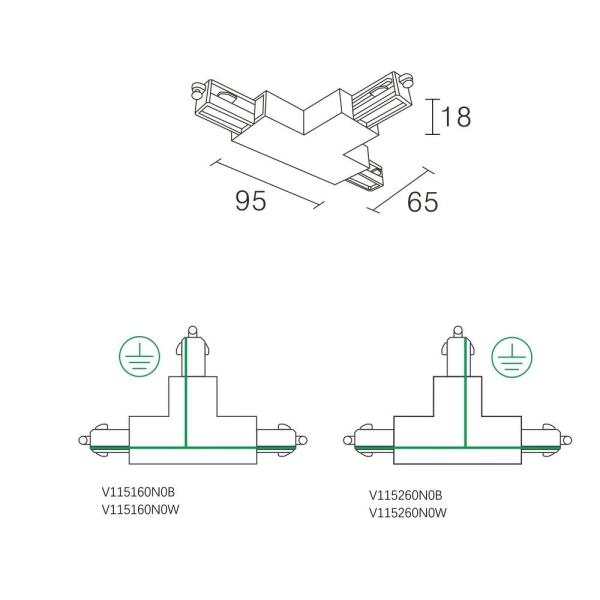 18

95

65

V115160N0B
V115160N0W

V115260N0B
V115260N0W